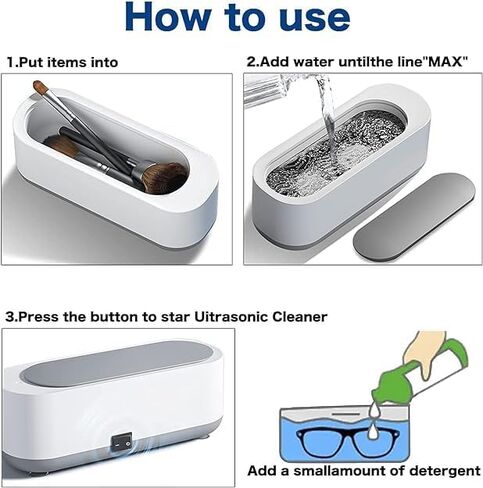 How to use

1.Put items into

2.Add water untilthe line"MAX"

3.Press the button to star Uitrasonic Cleaner

Add a smallamount of detergent