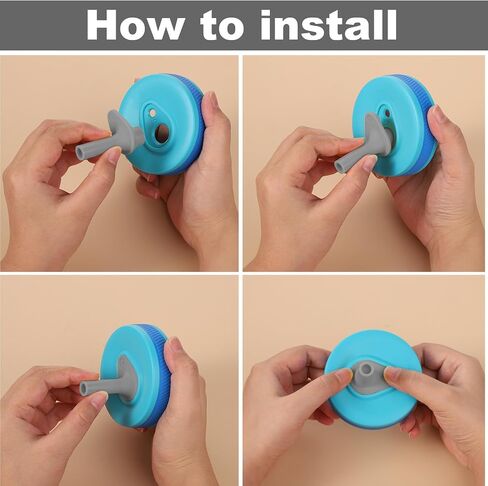 How to install