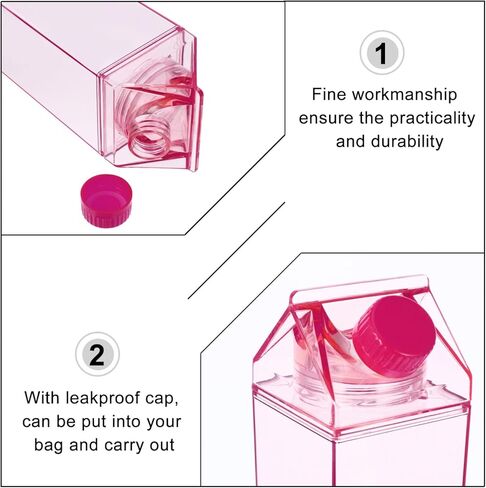 1

Fine workmanship ensure the practicality and durability

2

With leakproof cap, can be put into your bag and carry out