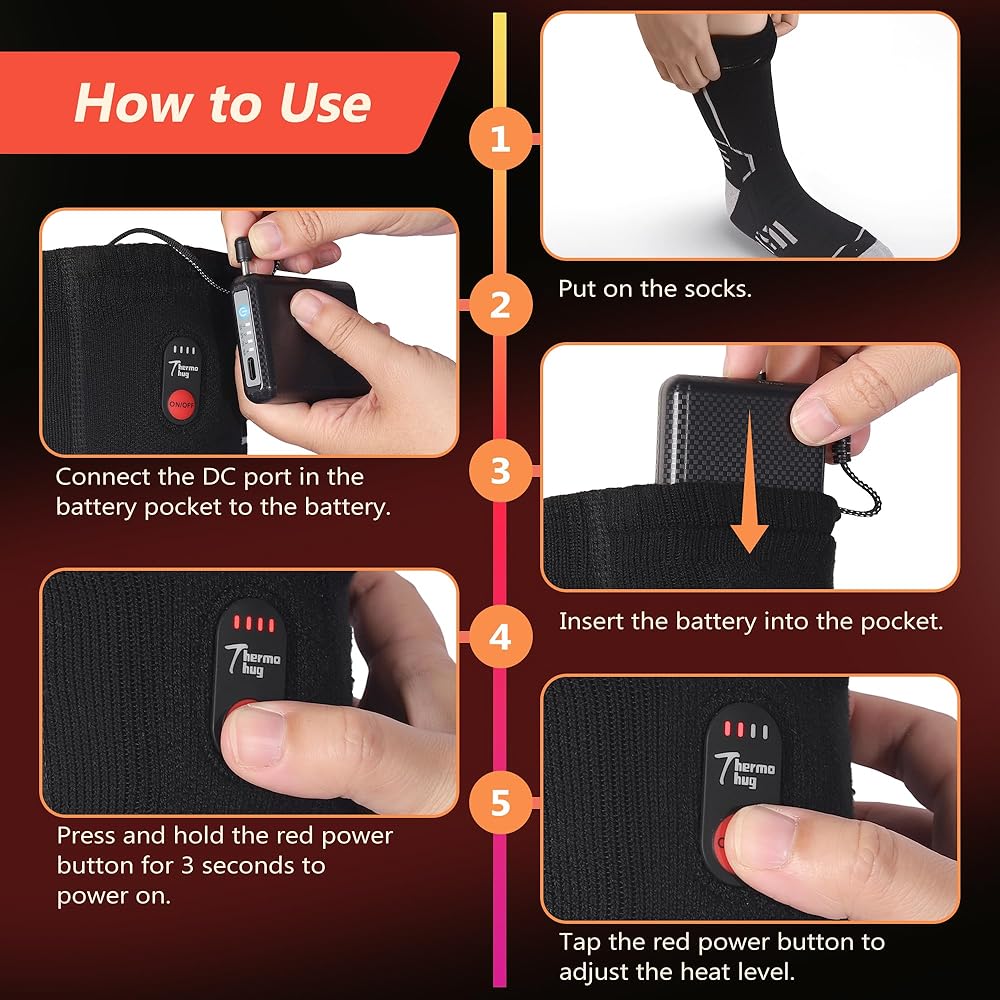 How to Use

1

Put on the socks.

2

Thermo hug

ON/OFF

Connect the DC port in the battery pocket to the battery.

3

Insert the battery into the pocket.

4

Thermo hug

Press and hold the red power button for 3 seconds to power on.

5

Thermo hug

Tap the red power button to adjust the heat level.