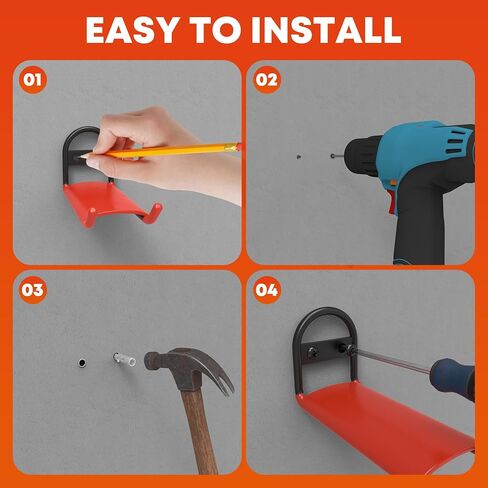 EASY TO INSTALL

01

02

03

04