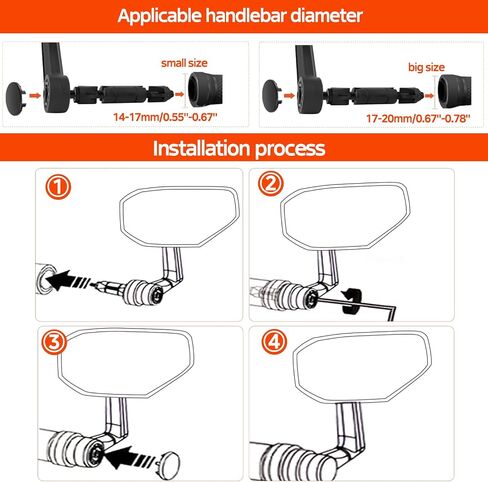 Applicable handlebar diameter

small size

14-17mm/0.55''-0.67''

big size

17-20mm/0.67''-0.78''

Installation process

①

②

③

④