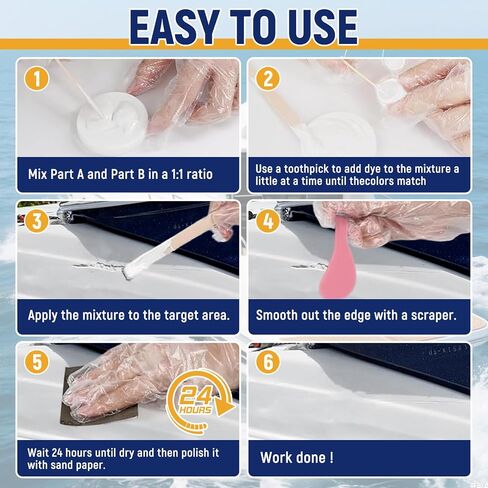 EASY TO USE

1

Mix Part A and Part B in a 1:1 ratio

2

Use a toothpick to add dye to the mixture a little at a time until thecolors match

3

Apply the mixture to the target area.

4

Smooth out the edge with a scraper.

5

24 HOURS

Wait 24 hours until dry and then polish it with sand paper.

6

Work done !