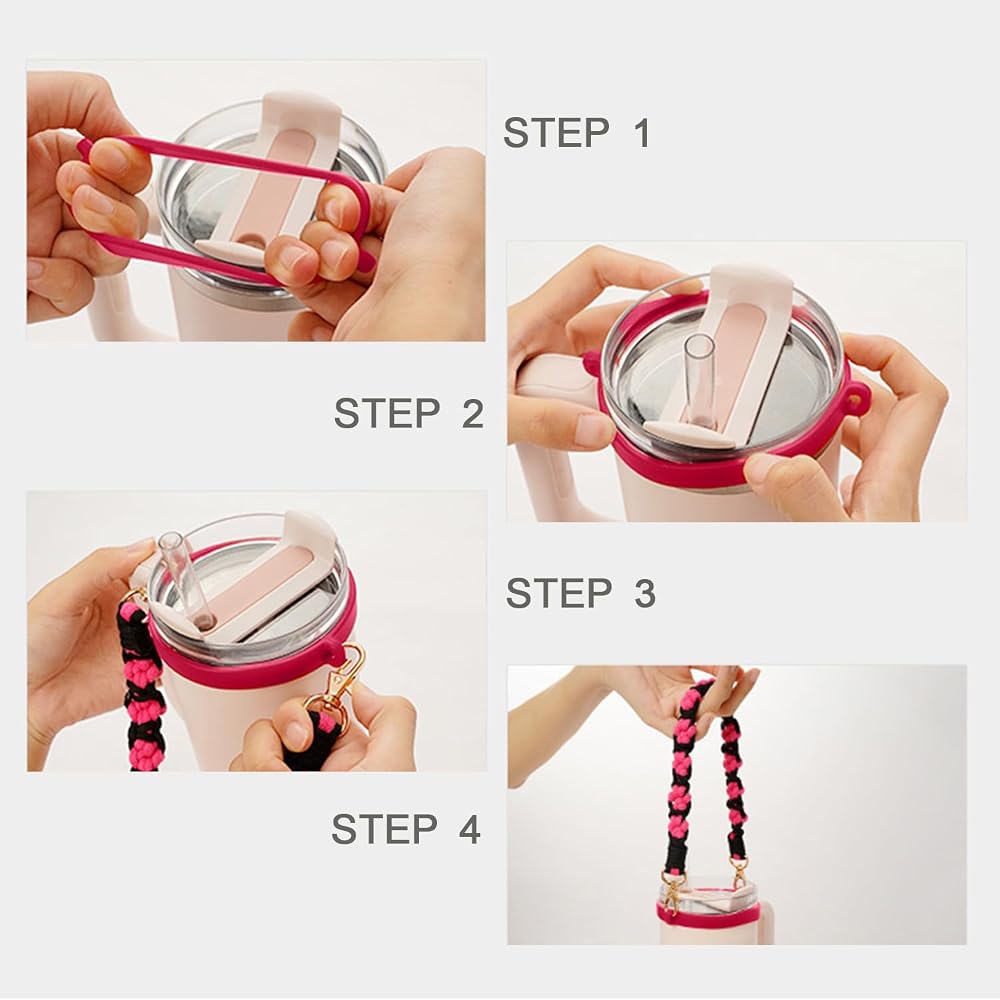 STEP 1

STEP 2

STEP 3

STEP 4