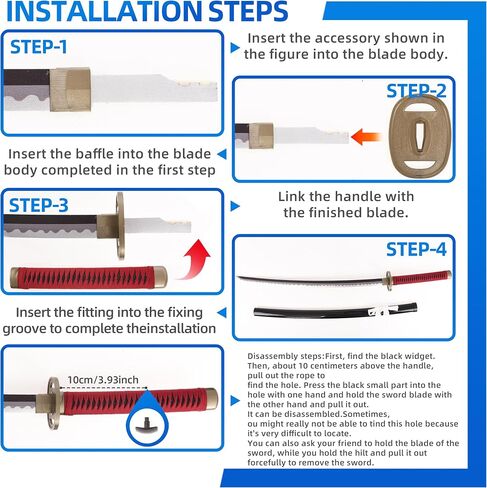 INSTALLATION STEPS

STEP-1

Insert the accessory shown in the figure into the blade body.

STEP-2

Insert the baffle into the blade body completed in the first step

STEP-3

Link the handle with the finished blade.

STEP-4

Insert the fitting into the fixing groove to complete theinstallation

10cm/3.93inch

Disassembly steps:First, find the black widget. Then, about 10 centimeters above the handle, pull out the rope to find the hole. Press the black small part into the hole with one hand and hold the sword blade with the other hand and pull it out. It can be disassembled.Sometimes, ou might really not be able to tind this hole because it's very difficult to locate. You can also ask your friend to hold the blade of the sword, while you hold the hilt and pull it out forcefully to remove the sword.