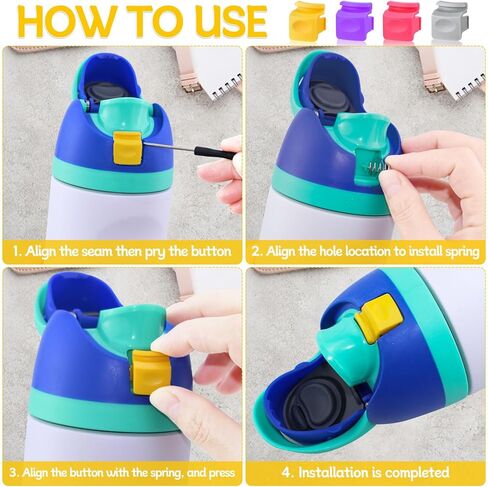 HOW TO USE

1. Align the seam then pry the button

2. Align the hole location to install spring

3. Align the button with the spring, and press

4. Installation is completed