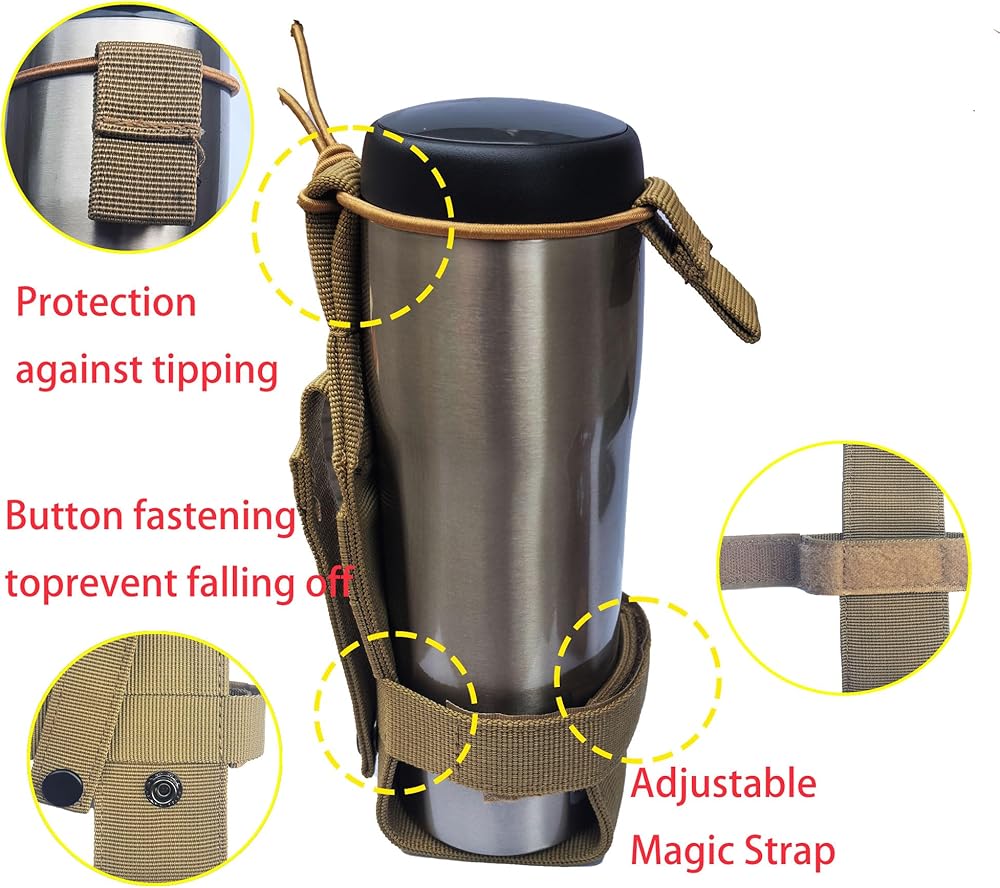 Protection against tipping

Button fastening toprevent falling off

Adjustable Magic Strap