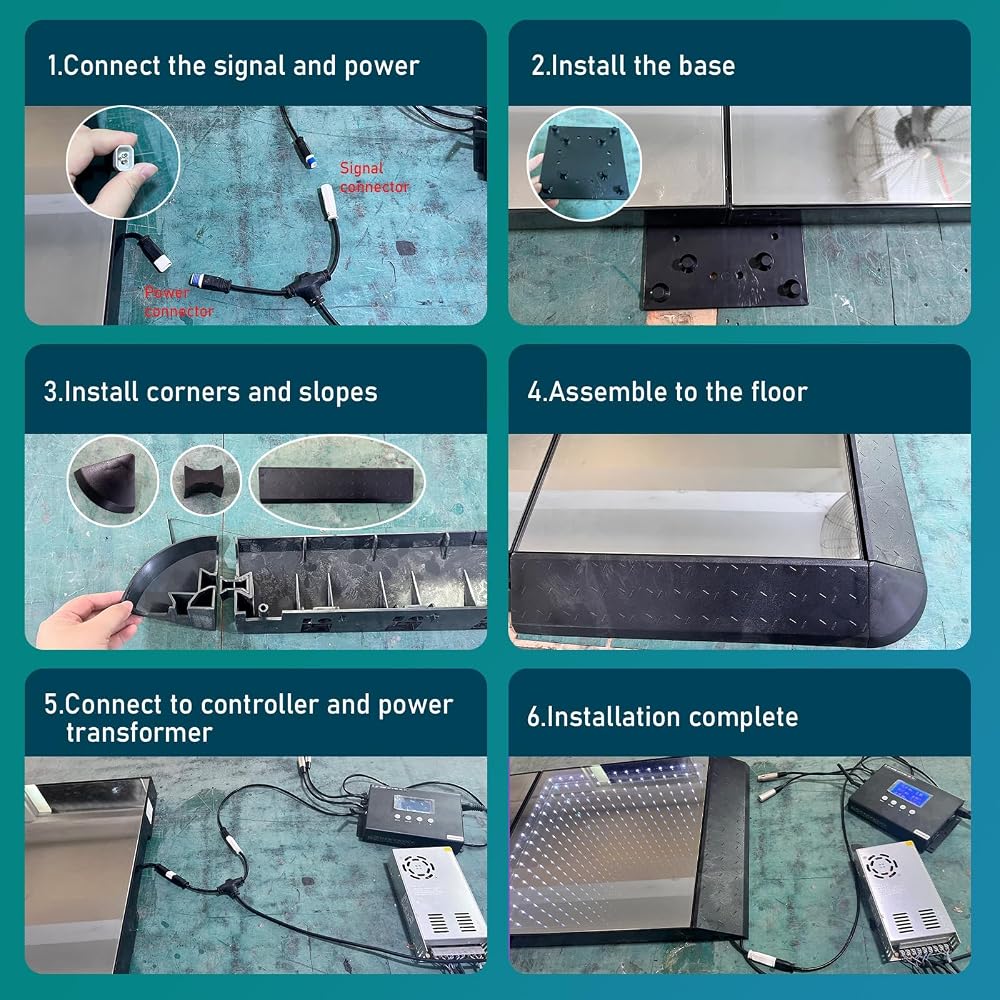 1.Connect the signal and power

Signal connector

Power connector

2.Install the base

3.Install corners and slopes

4.Assemble to the floor

5.Connect to controller and power transformer

6.Installation complete