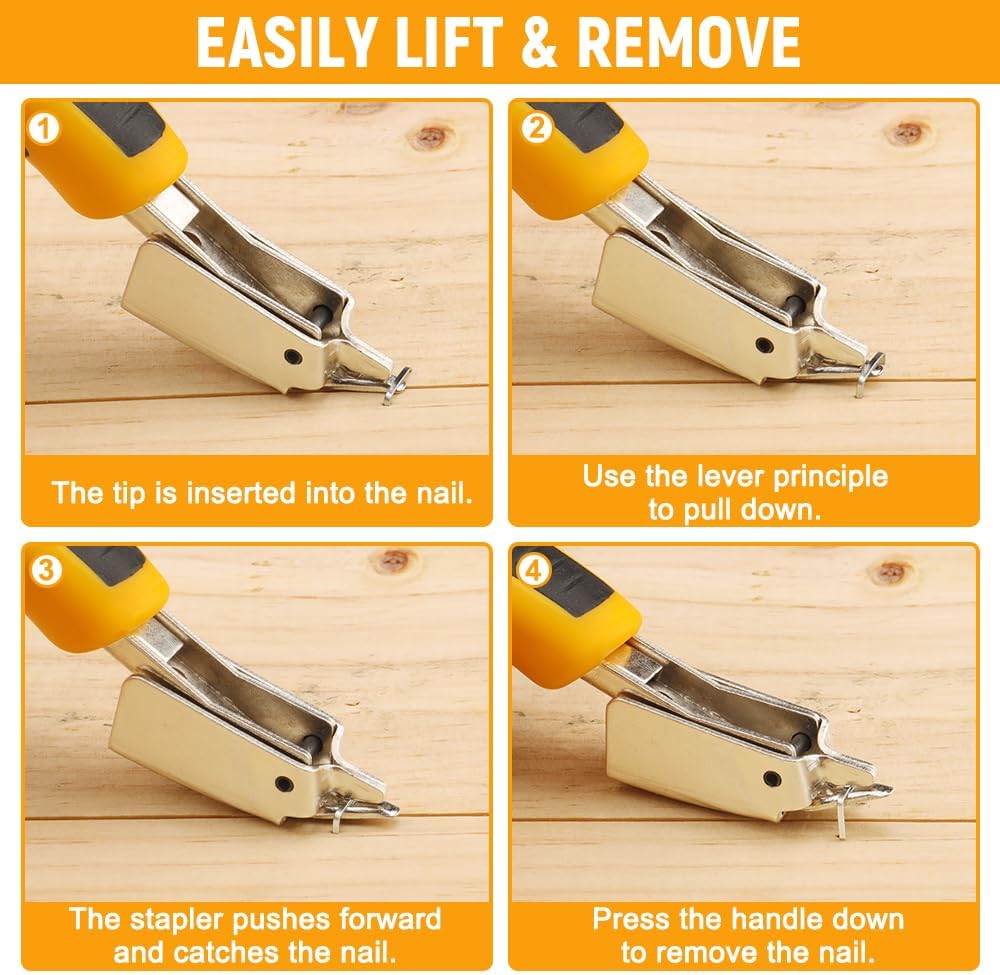 EASILY LIFT & REMOVE

1
The tip is inserted into the nail.

2
Use the lever principle to pull down.

3
The stapler pushes forward and catches the nail.

4
Press the handle down to remove the nail.