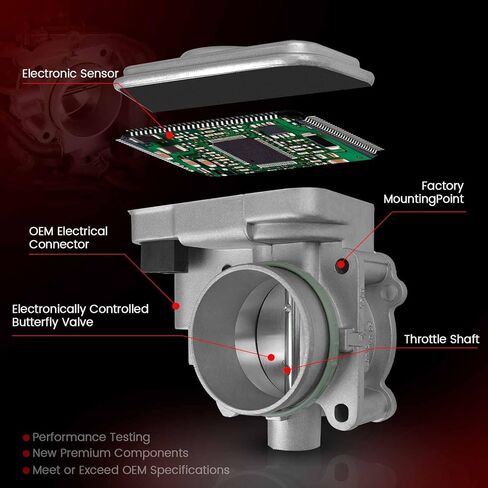 Electronic Sensor

Factory MountingPoint

OEM Electrical Connector

Electronically Controlled Butterfly Valve

Throttle Shaft

Performance Testing
New Premium Components
Meet or Exceed OEM Specifications