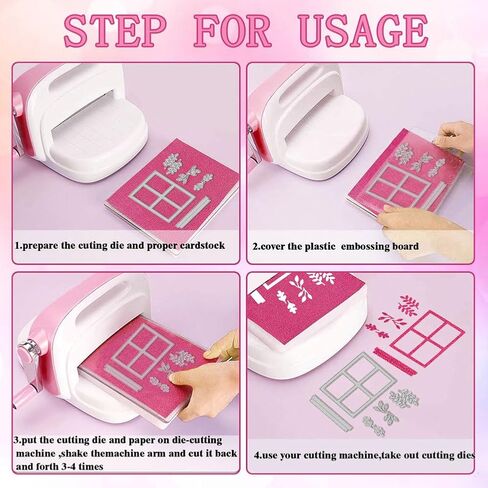 STEP FOR USAGE

1.prepare the cuting die and proper cardstock

2.cover the plastic embossing board

3.put the cutting die and paper on die-cutting machine ,shake themachine arm and cut it back and forth 3-4 times

4.use your cutting machine,take out cutting dies