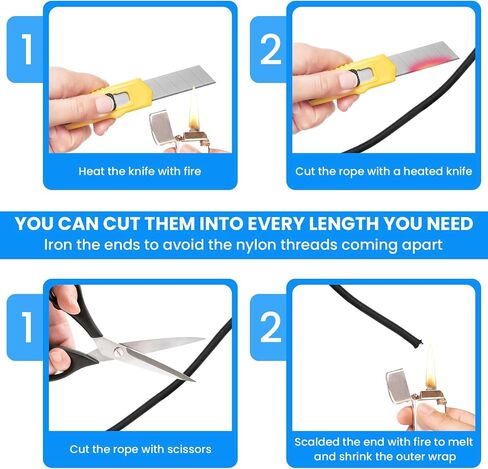 1

Heat the knife with fire

2

Cut the rope with a heated knife

YOU CAN CUT THEM INTO EVERY LENGTH YOU NEED
Iron the ends to avoid the nylon threads coming apart

1

Cut the rope with scissors

2

Scalded the end with fire to melt and shrink the outer wrap