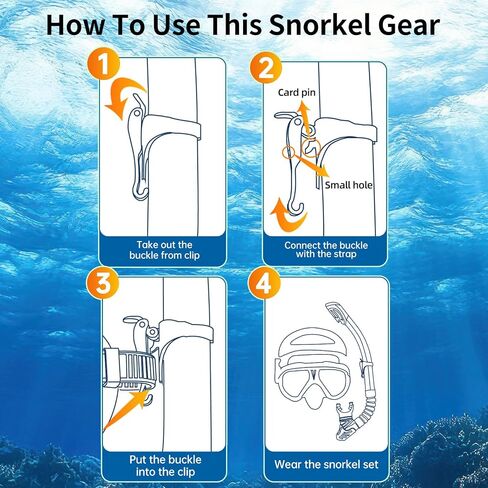 How To Use This Snorkel Gear

1

Take out the buckle from clip

2

Card pin

Small hole

Connect the buckle with the strap

3

Put the buckle into the clip

4

Wear the snorkel set