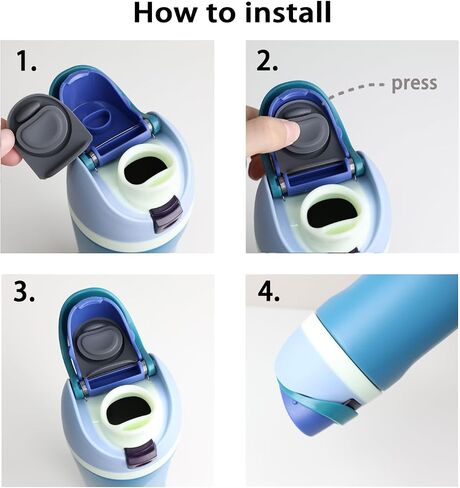 How to install

1.

2.

press

3.

4.