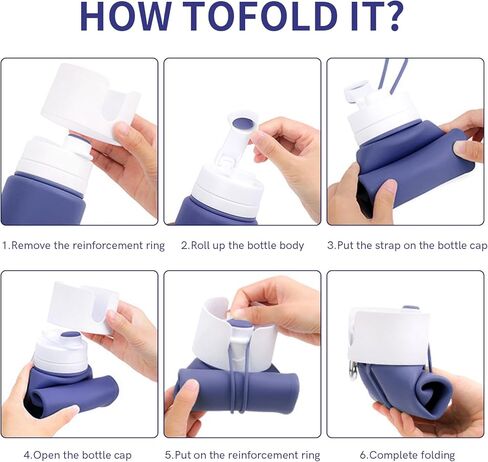 HOW TOFOLD IT?

1.Remove the reinforcement ring

2.Roll up the bottle body

3.Put the strap on the bottle cap

4.Open the bottle cap

5.Put on the reinforcement ring

6.Complete folding