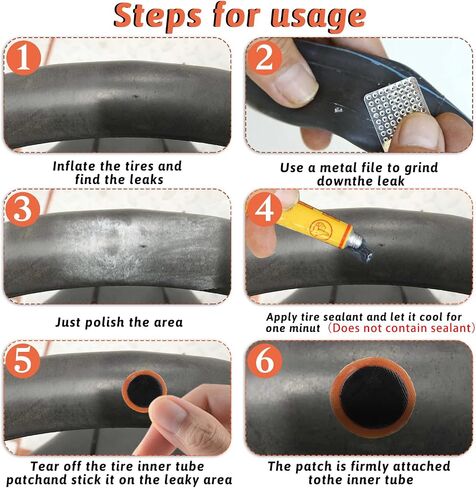 Steps for usage

1

Inflate the tires and find the leaks

2

Use a metal file to grind downthe leak

3

Just polish the area

4

Apply tire sealant and let it cool for one minut (Does not contain sealant)

5

Tear off the tire inner tube patchand stick it on the leaky area

6

The patch is firmly attached tothe inner tube