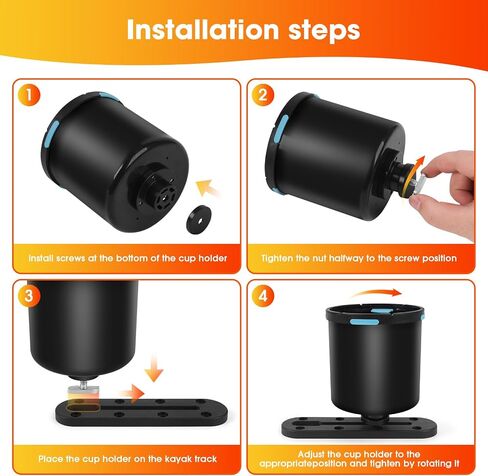 Installation steps

1

Install screws at the bottom of the cup holder

2

Tighten the nut halfway to the screw position

3

Place the cup holder on the kayak track

4

Adjust the cup holder to the appropriateposition and tighten by rotating it