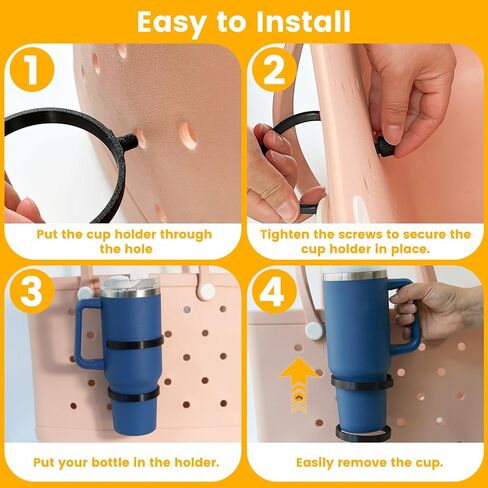 Easy to Install

1

Put the cup holder through the hole

2

Tighten the screws to secure the cup holder in place.

3

Put your bottle in the holder.

4

Easily remove the cup.