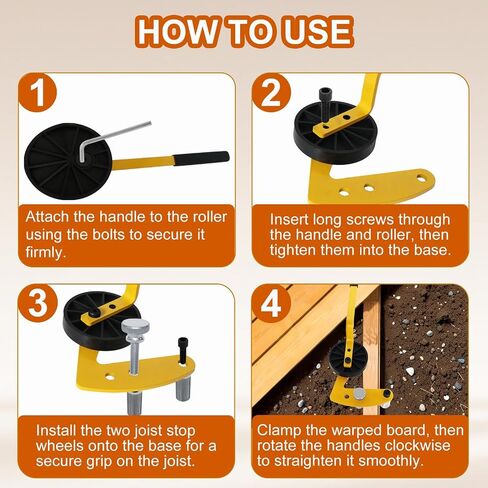 HOW TO USE

1

Attach the handle to the roller using the bolts to secure it firmly.

2

Insert long screws through the handle and roller, then tighten them into the base.

3

Install the two joist stop wheels onto the base for a secure grip on the joist.

4

Clamp the warped board, then rotate the handles clockwise to straighten it smoothly.