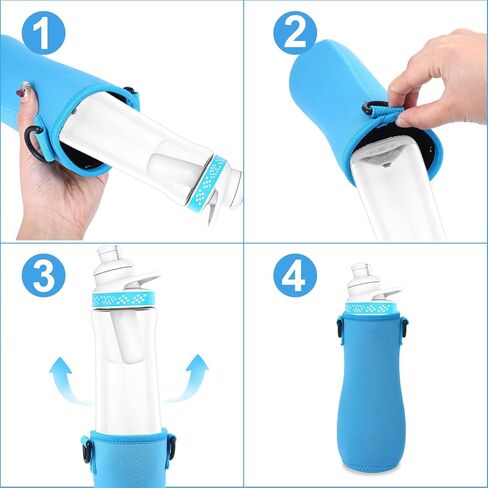 1

2

3

4