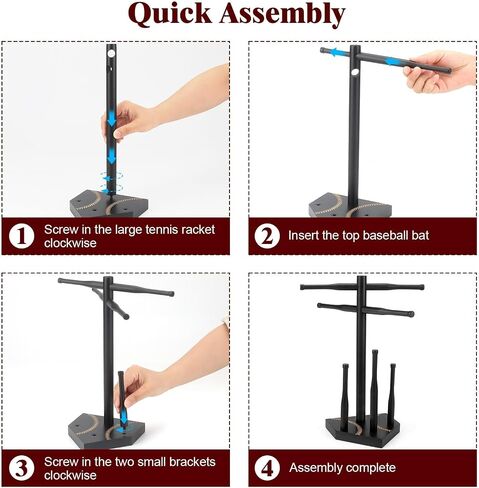 Quick Assembly

1 Screw in the large tennis racket clockwise

2 Insert the top baseball bat

3 Screw in the two small brackets clockwise

4 Assembly complete