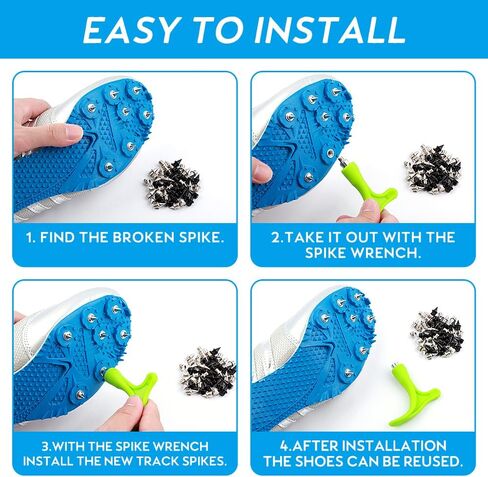 EASY TO INSTALL

1. FIND THE BROKEN SPIKE.

2.TAKE IT OUT WITH THE SPIKE WRENCH.

3.WITH THE SPIKE WRENCH INSTALL THE NEW TRACK SPIKES.

4.AFTER INSTALLATION THE SHOES CAN BE REUSED.