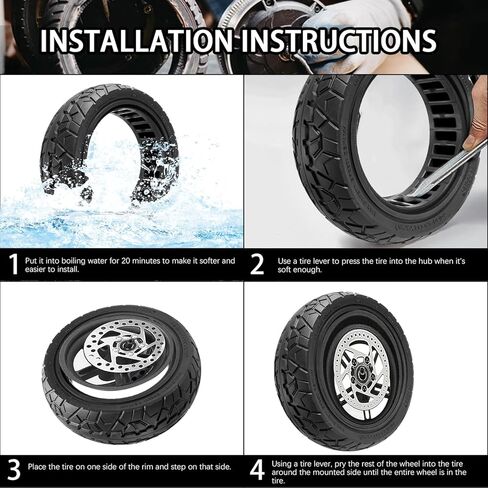 INSTALLATION INSTRUCTIONS

1 Put it into boiling water for 20 minutes to make it softer and easier to install.

2 Use a tire lever to press the tire into the hub when it's soft enough.

3 Place the tire on one side of the rim and step on that side.

4 Using a tire lever, pry the rest of the wheel into the tire around the mounted side until the entire wheel is in the tire.