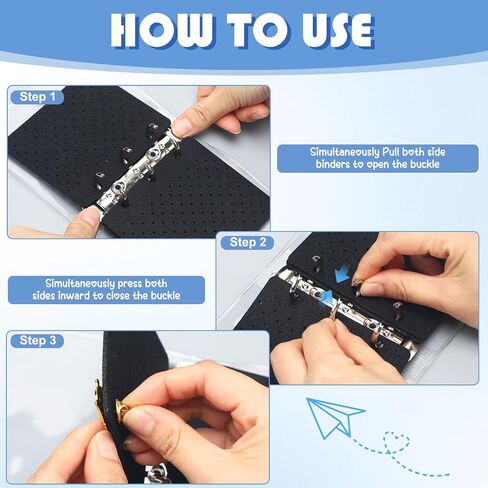 HOW TO USE

Step 1

Simultaneously Pull both side binders to open the buckle

Step 2

Simultaneously press both sides inward to close the buckle

Step 3