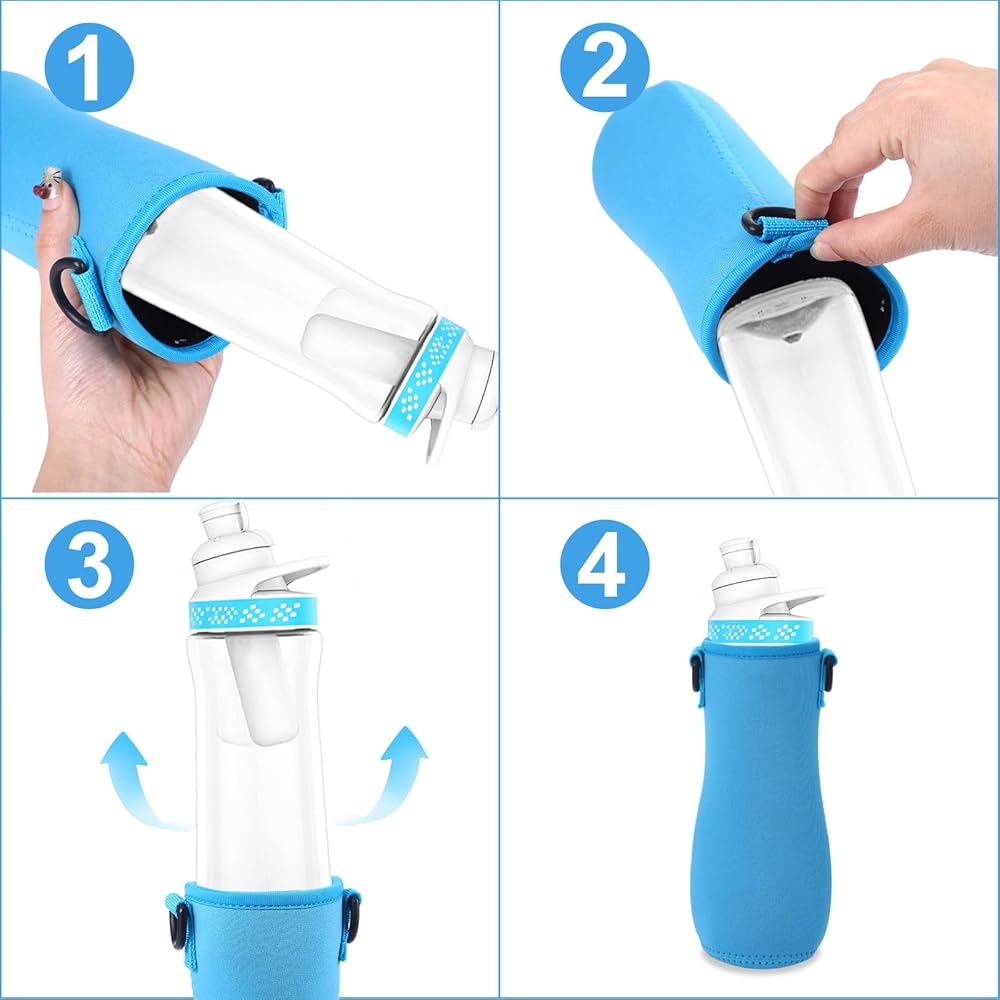 1

2

3

4