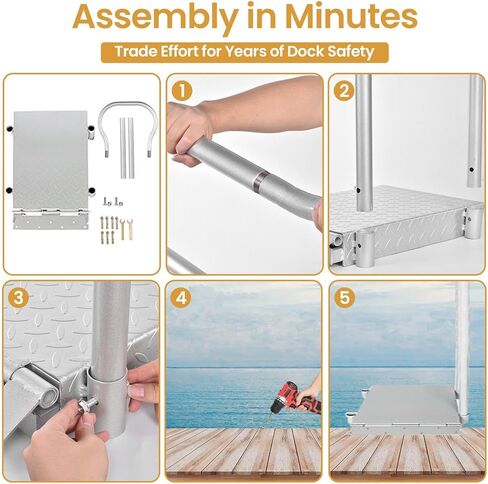 Assembly in Minutes

Trade Effort for Years of Dock Safety

1

2

3

4

5