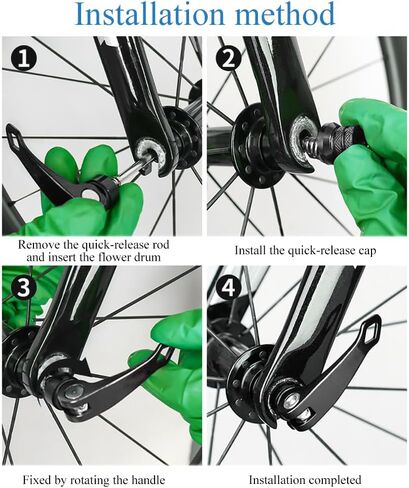 Installation method

1
Remove the quick-release rod and insert the flower drum

2
Install the quick-release cap

3
Fixed by rotating the handle

4
Installation completed