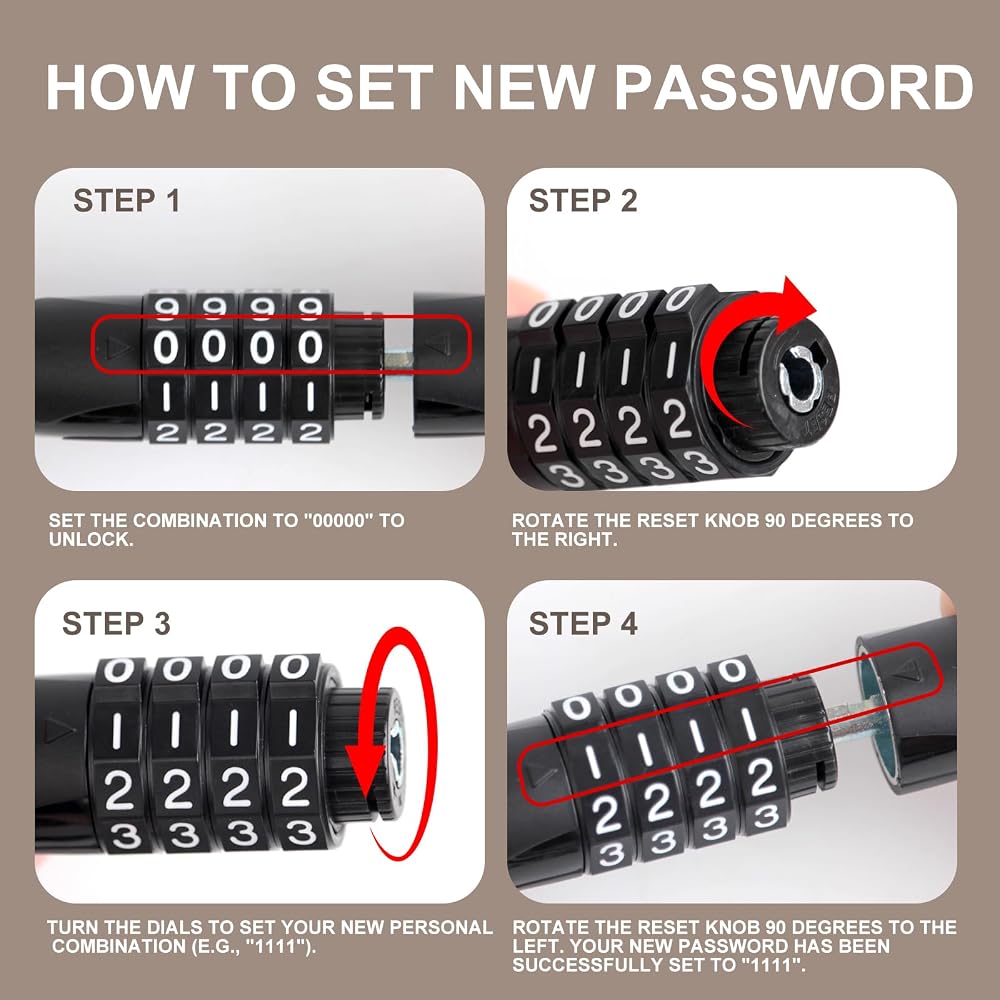 HOW TO SET NEW PASSWORD

STEP 1

9 9 9 9
0 0 0 0
1 1 1 1
2 2 2 2

SET THE COMBINATION TO "00000" TO UNLOCK.

STEP 2

0 0 0 0
1 1 1 1
2 2 2 2
3 3 3 3

ROTATE THE RESET KNOB 90 DEGREES TO THE RIGHT.

STEP 3

0 0 0 0
1 1 1 1
2 2 2 2
3 3 3 3

TURN THE DIALS TO SET YOUR NEW PERSONAL COMBINATION (E.G., "1111").

STEP 4

0 0 0 0
1 1 1 1
2 2 2 2
3 3 3 3

ROTATE THE RESET KNOB 90 DEGREES TO THE LEFT. YOUR NEW PASSWORD HAS BEEN SUCCESSFULLY SET TO "1111".