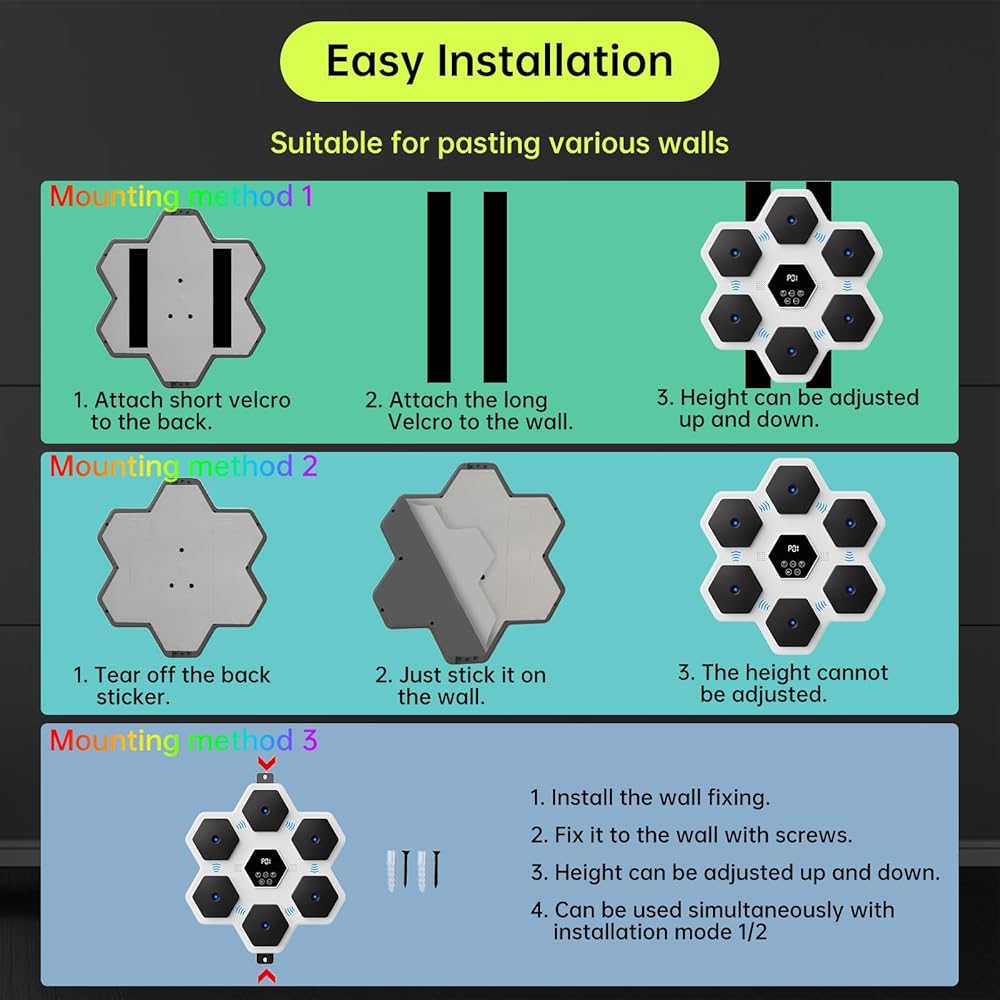 Easy Installation

Suitable for pasting various walls

Mounting method 1

1. Attach short velcro to the back.

2. Attach the long Velcro to the wall.

3. Height can be adjusted up and down.

Mounting method 2

1. Tear off the back sticker.

2. Just stick it on the wall.

3. The height cannot be adjusted.

Mounting method 3

1. Install the wall fixing.

2. Fix it to the wall with screws.

3. Height can be adjusted up and down.

4. Can be used simultaneously with installation mode 1/2