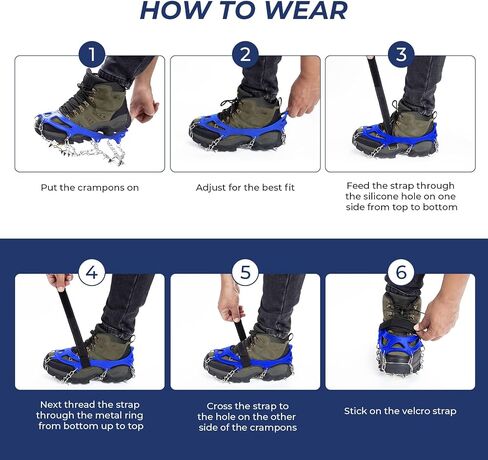 HOW TO WEAR

1

Put the crampons on

2

Adjust for the best fit

3

Feed the strap through the silicone hole on one side from top to bottom

4

Next thread the strap through the metal ring from bottom up to top

5

Cross the strap to the hole on the other side of the crampons

6

Stick on the velcro strap