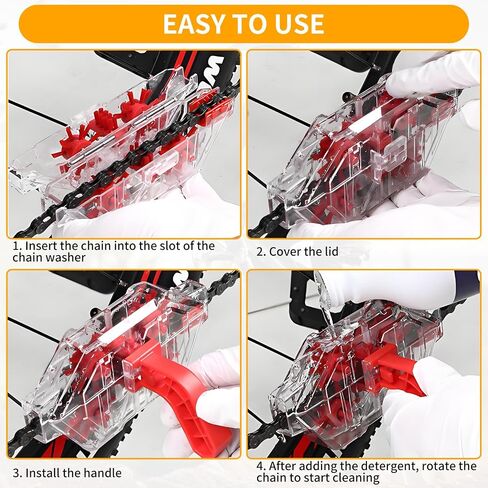 EASY TO USE

1. Insert the chain into the slot of the chain washer

2. Cover the lid

3. Install the handle

4. After adding the detergent, rotate the chain to start cleaning