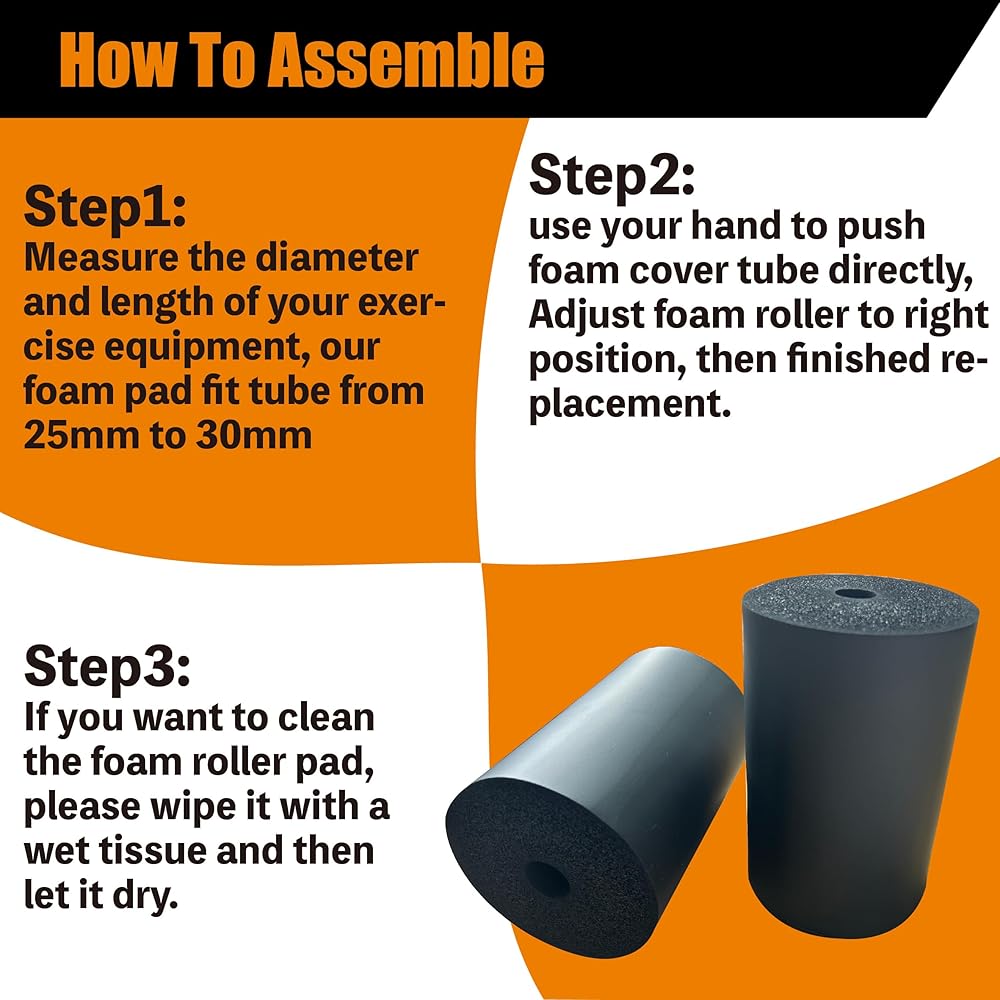 How To Assemble

Step1:
Measure the diameter and length of your exercise equipment, our foam pad fit tube from 25mm to 30mm

Step2:
use your hand to push foam cover tube directly, Adjust foam roller to right position, then finished replacement.

Step3:
If you want to clean the foam roller pad, please wipe it with a wet tissue and then let it dry.