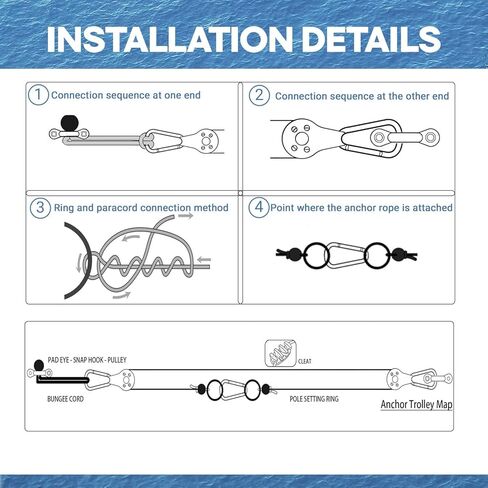 INSTALLATION DETAILS

1 Connection sequence at one end

2 Connection sequence at the other end

3 Ring and paracord connection method

4 Point where the anchor rope is attached

PAD EYE - SNAP HOOK - PULLEY

CLEAT

BUNGEE CORD

POLE SETTING RING

Anchor Trolley Map