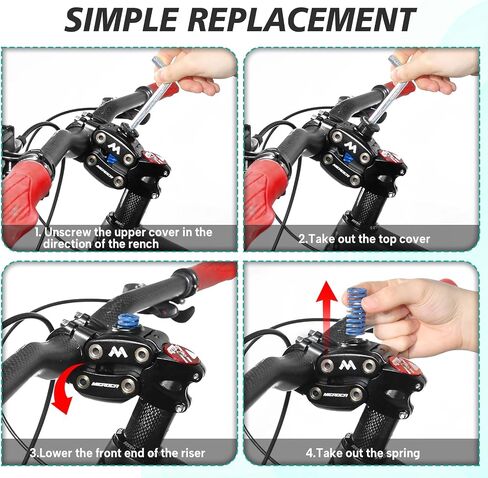 SIMPLE REPLACEMENT

1. Unscrew the upper cover in the direction of the rench

2.Take out the top cover

3.Lower the front end of the riser

4.Take out the spring