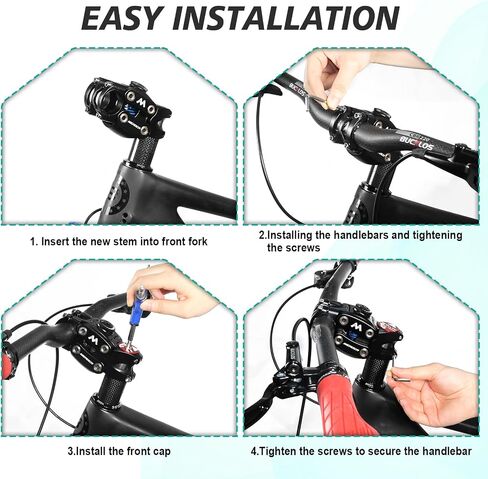 EASY INSTALLATION

BUCKLOS

1. Insert the new stem into front fork

2.Installing the handlebars and tightening the screws

3.Install the front cap

4.Tighten the screws to secure the handlebar