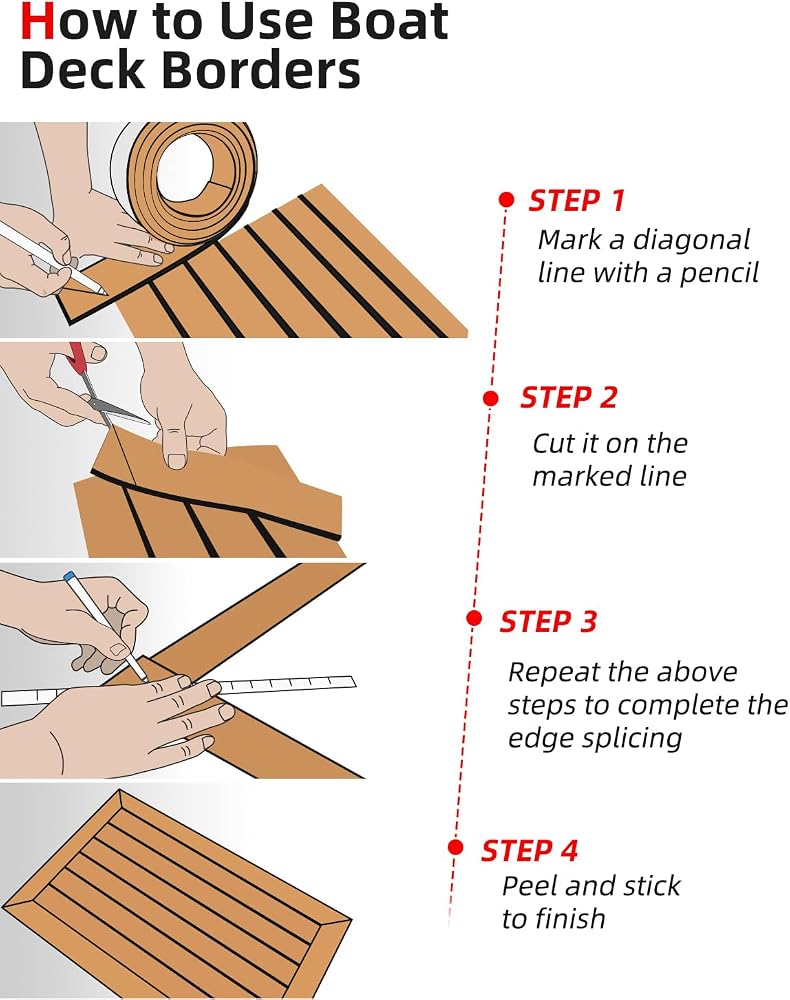 How to Use Boat Deck Borders

STEP 1
Mark a diagonal line with a pencil

STEP 2
Cut it on the marked line

STEP 3
Repeat the above steps to complete the edge splicing

STEP 4
Peel and stick to finish