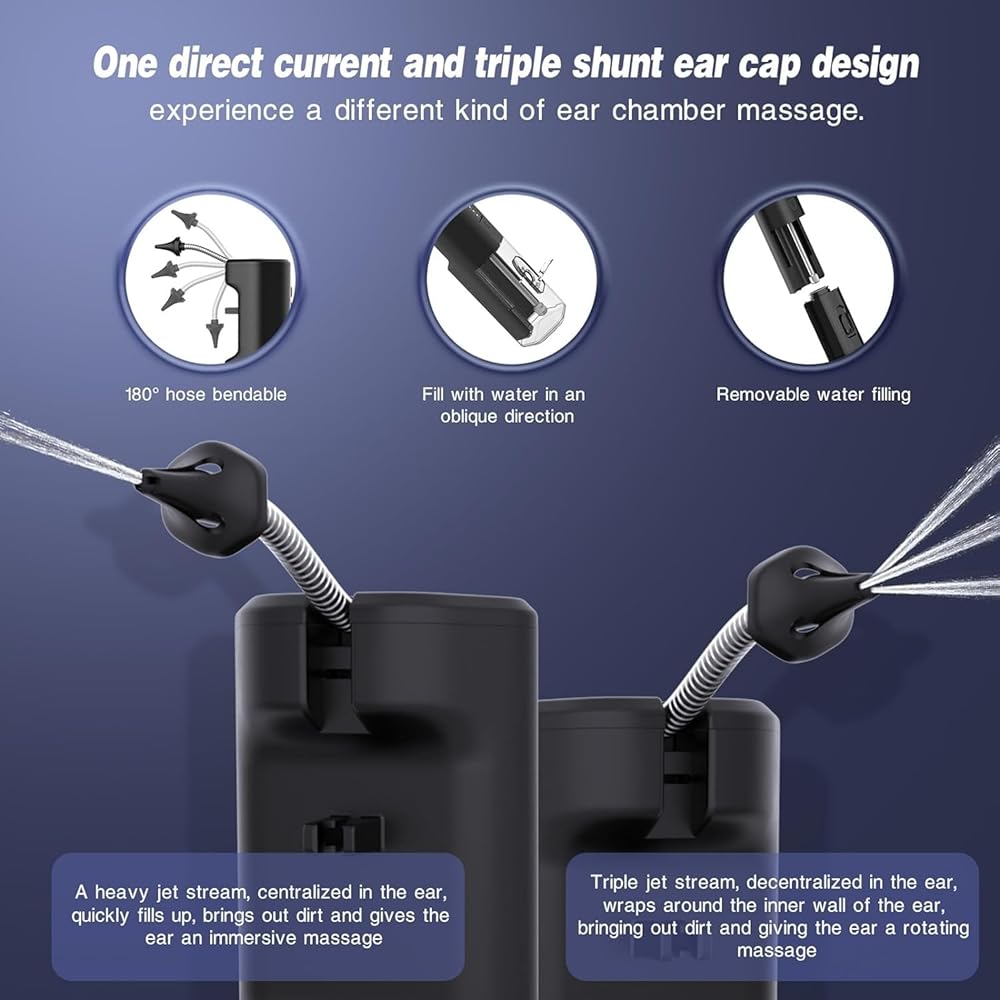 One direct current and triple shunt ear cap design
experience a different kind of ear chamber massage.

180° hose bendable

Fill with water in an oblique direction

Removable water filling

A heavy jet stream, centralized in the ear, quickly fills up, brings out dirt and gives the ear an immersive massage

Triple jet stream, decentralized in the ear, wraps around the inner wall of the ear, bringing out dirt and giving the ear a rotating massage