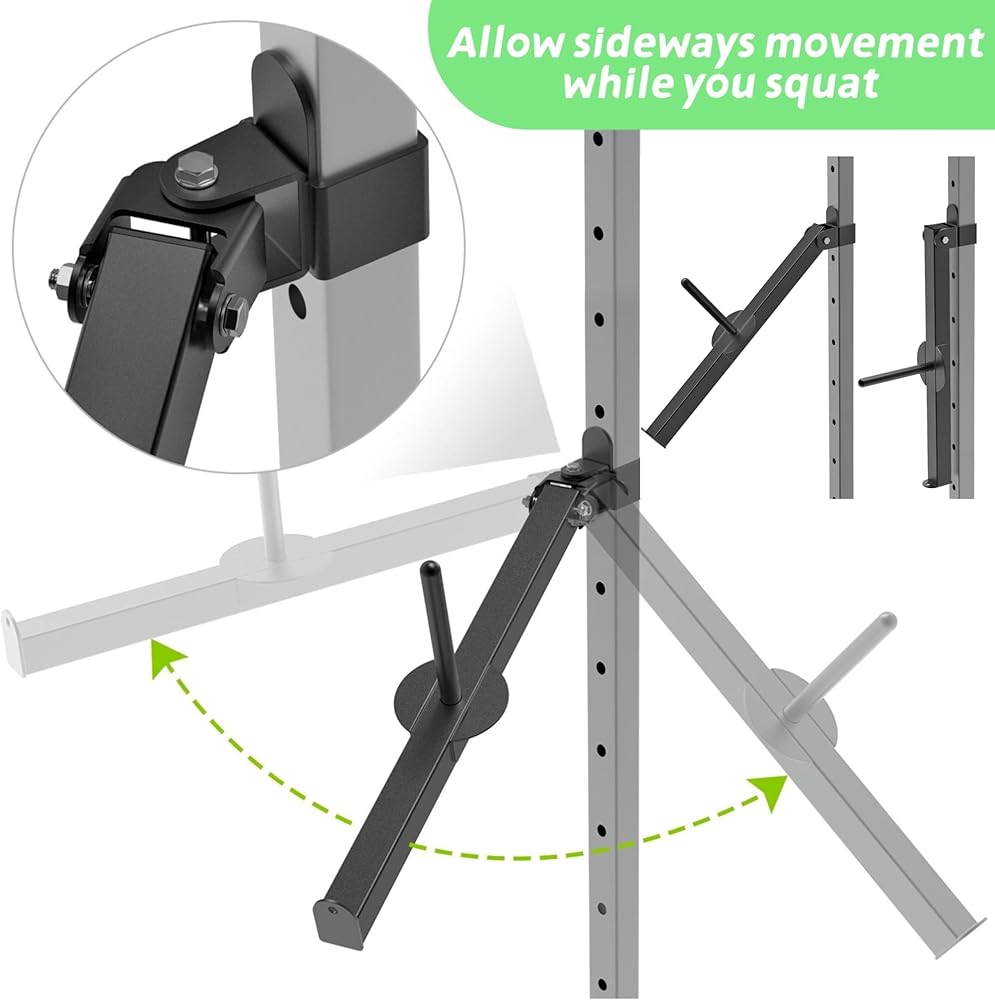 Allow sideways movement while you squat