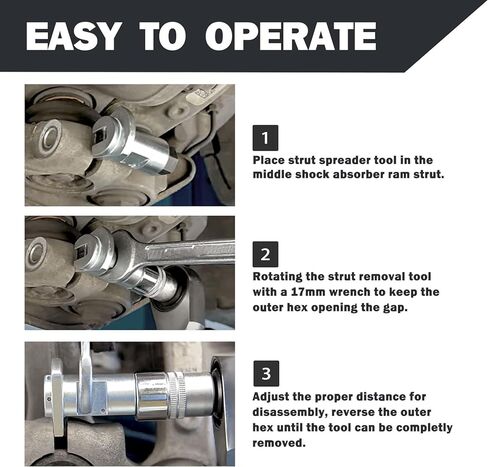 EASY TO OPERATE

1

Place strut spreader tool in the middle shock absorber ram strut.

2

Rotating the strut removal tool with a 17mm wrench to keep the outer hex opening the gap.

3

Adjust the proper distance for disassembly, reverse the outer hex until the tool can be completly removed.