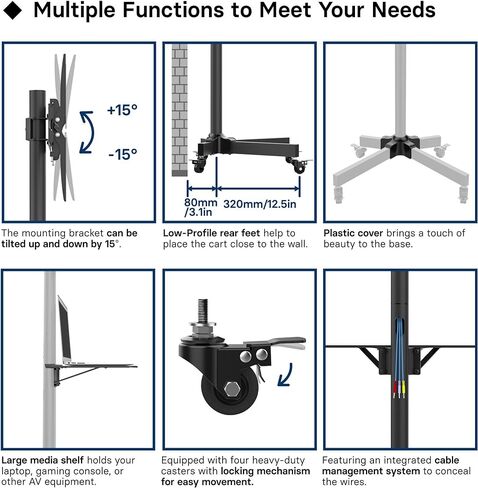 ◆ Multiple Functions to Meet Your Needs

+15°

-15°

The mounting bracket can be tilted up and down by 15°.

80mm /3.1in

320mm/12.5in

Low-Profile rear feet help to place the cart close to the wall.

Plastic cover brings a touch of beauty to the base.

Large media shelf holds your laptop, gaming console, or other AV equipment.

Equipped with four heavy-duty casters with locking mechanism for easy movement.

Featuring an integrated cable management system to conceal the wires.