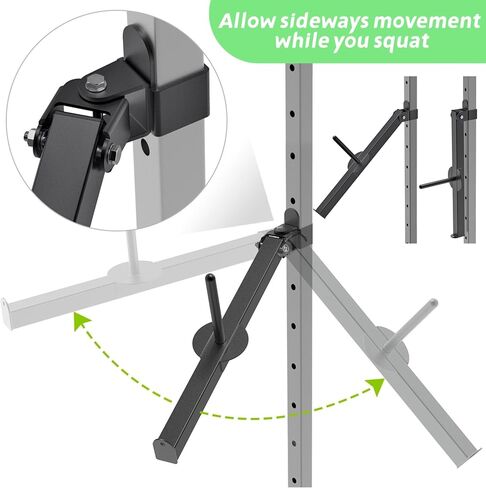 Allow sideways movement while you squat