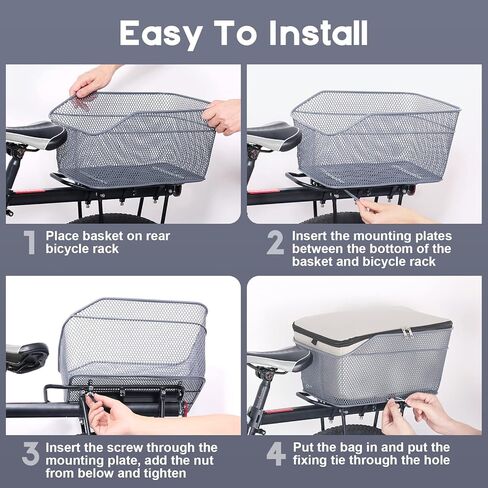 Easy To Install

1 Place basket on rear bicycle rack

2 Insert the mounting plates between the bottom of the basket and bicycle rack

3 Insert the screw through the mounting plate, add the nut from below and tighten

4 Put the bag in and put the fixing tie through the hole