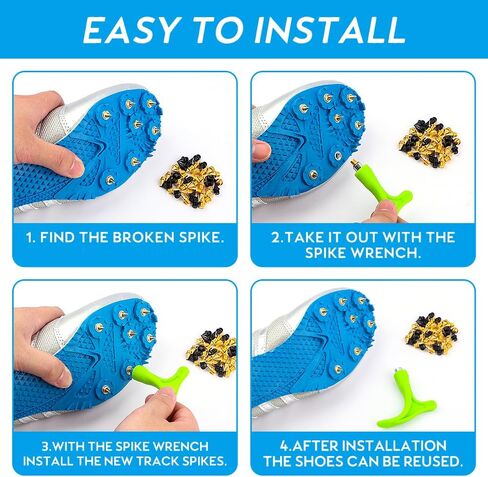 EASY TO INSTALL

1. FIND THE BROKEN SPIKE.

2.TAKE IT OUT WITH THE SPIKE WRENCH.

3.WITH THE SPIKE WRENCH INSTALL THE NEW TRACK SPIKES.

4.AFTER INSTALLATION THE SHOES CAN BE REUSED.