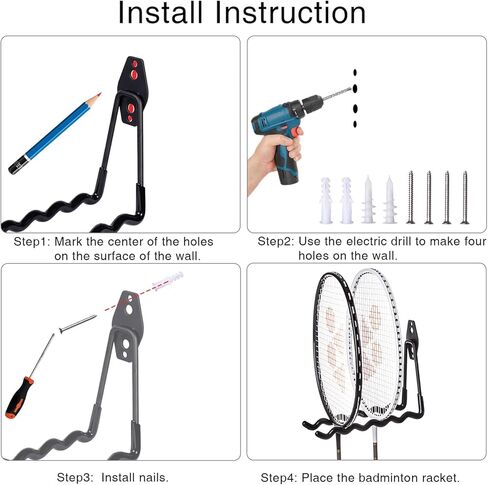 Install Instruction

Step1: Mark the center of the holes on the surface of the wall.

Step2: Use the electric drill to make four holes on the wall.

Step3: Install nails.

Step4: Place the badminton racket.