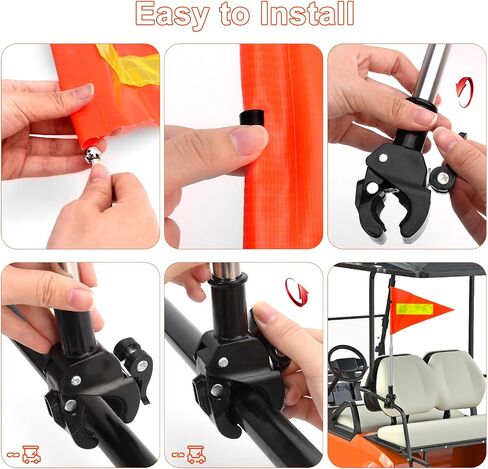 Easy to Install