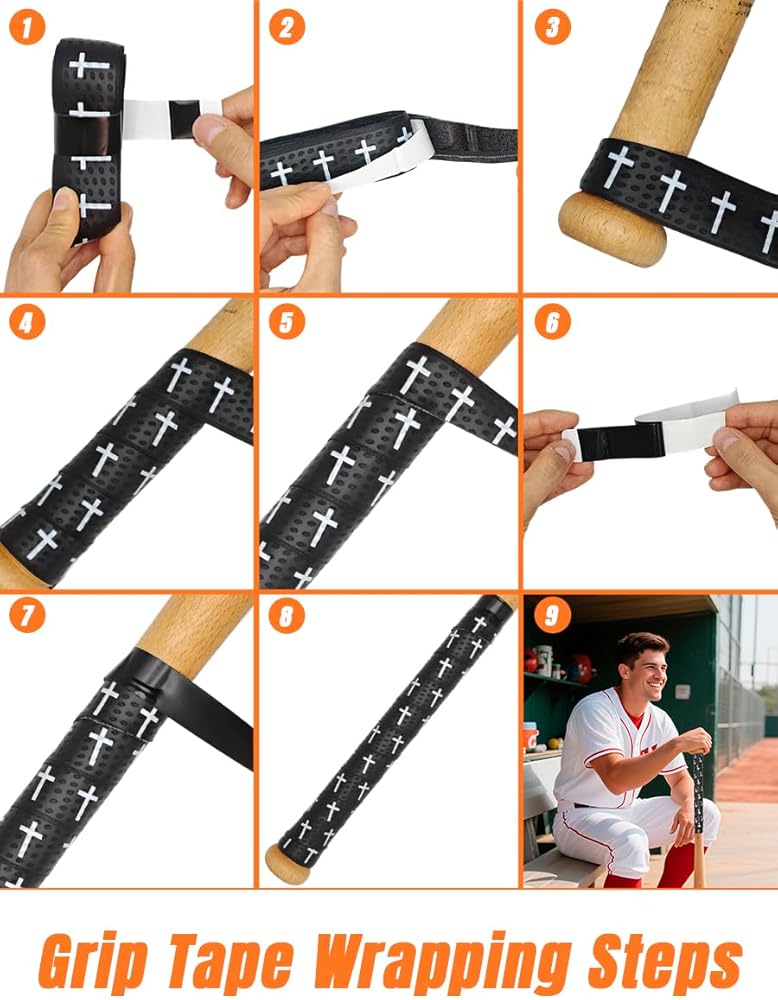 1

2

3

4

5

6

7

8

9

Grip Tape Wrapping Steps